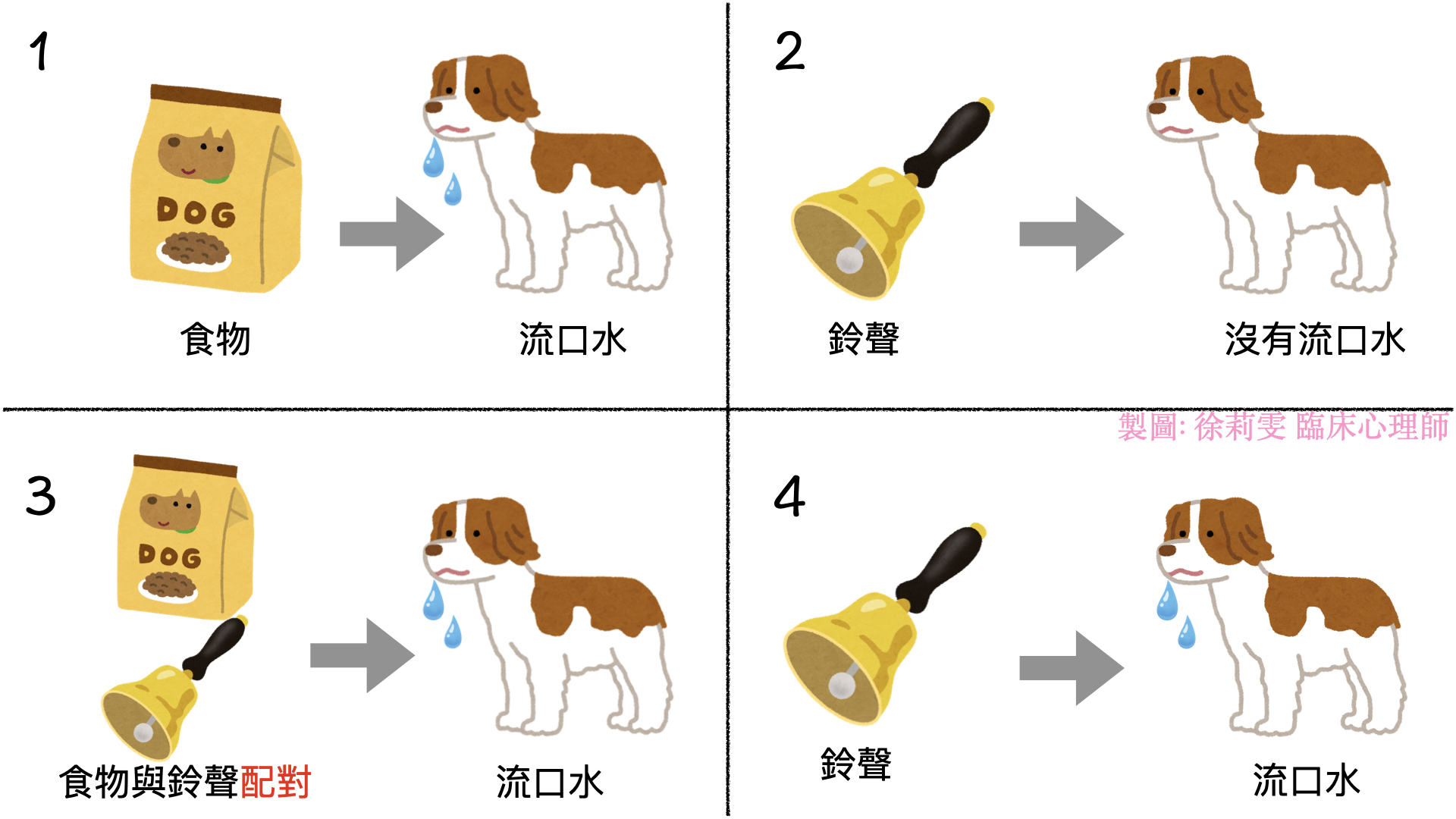 1

DOG

食物

流口水

2

鈴聲

沒有流口水

製圖: 徐莉雯 臨床心理師

3

DOG

食物與鈴聲配對

流口水

4

鈴聲

流口水